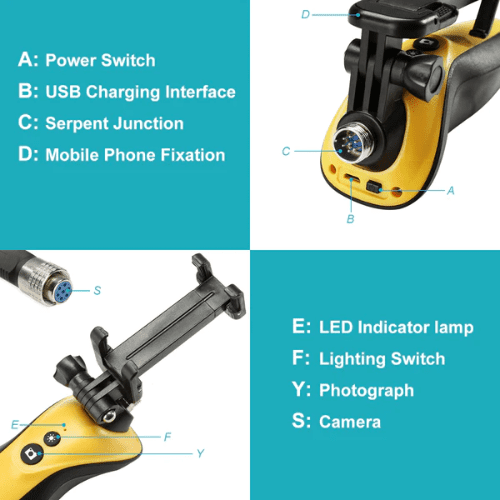 A: Power Switch
B: USB Charging Interface
C: Serpent Junction
D: Mobile Phone Fixation

D
C
A
B

S
E
F
Y

E: LED Indicator lamp
F: Lighting Switch
Y: Photograph
S: Camera