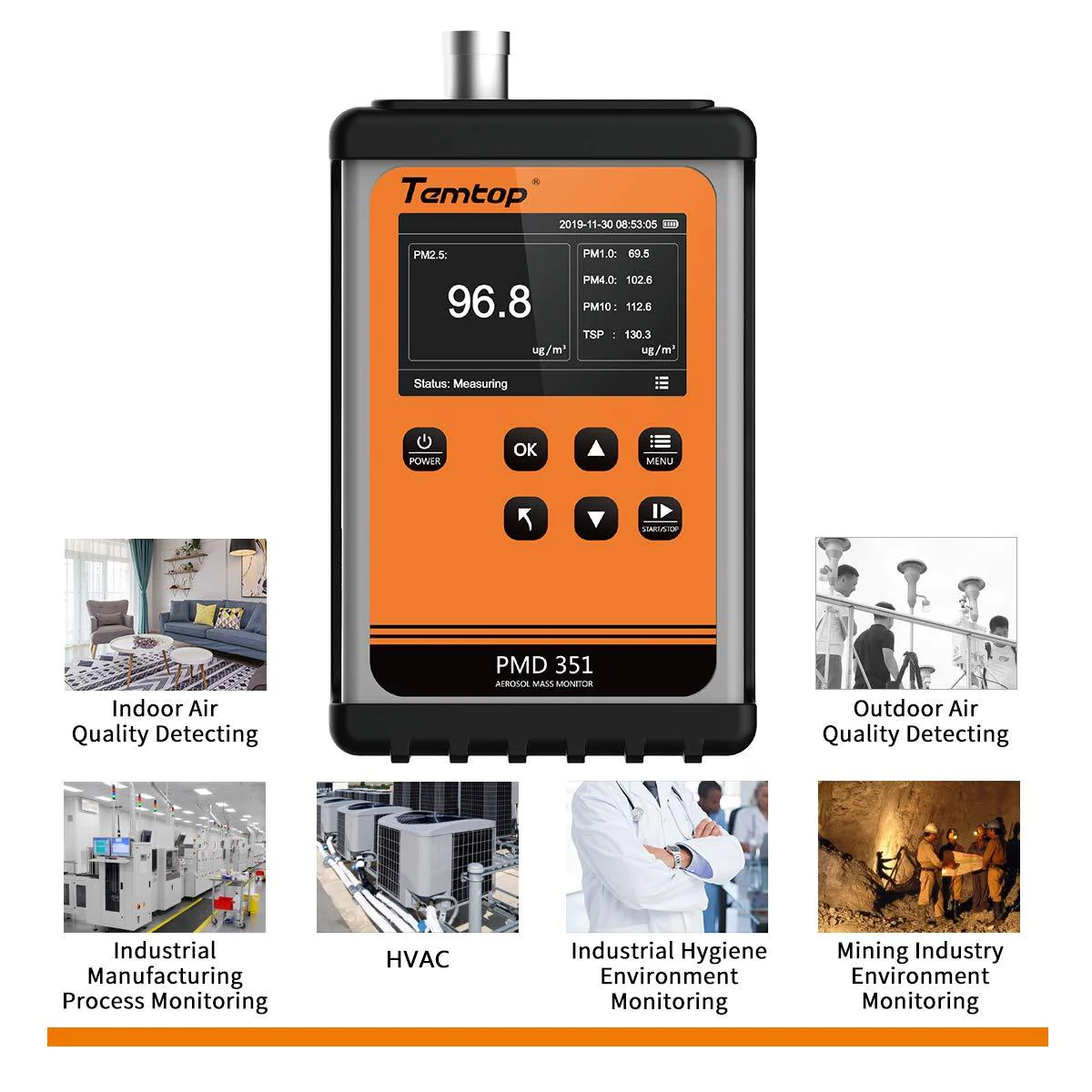 Temtop®

2019-11-30 08:53:05

PM2.5:

96.8

ug/m³

PM1.0: 69.5

PM4.0: 102.6

PM10 : 112.6

TSP : 130.3

ug/m³

Status: Measuring

POWER

OK

MENU

START/STOP

PMD 351

AEROSOL MASS MONITOR

Indoor Air Quality Detecting

Outdoor Air Quality Detecting

Industrial Manufacturing Process Monitoring

HVAC

Industrial Hygiene Environment Monitoring

Mining Industry Environment Monitoring