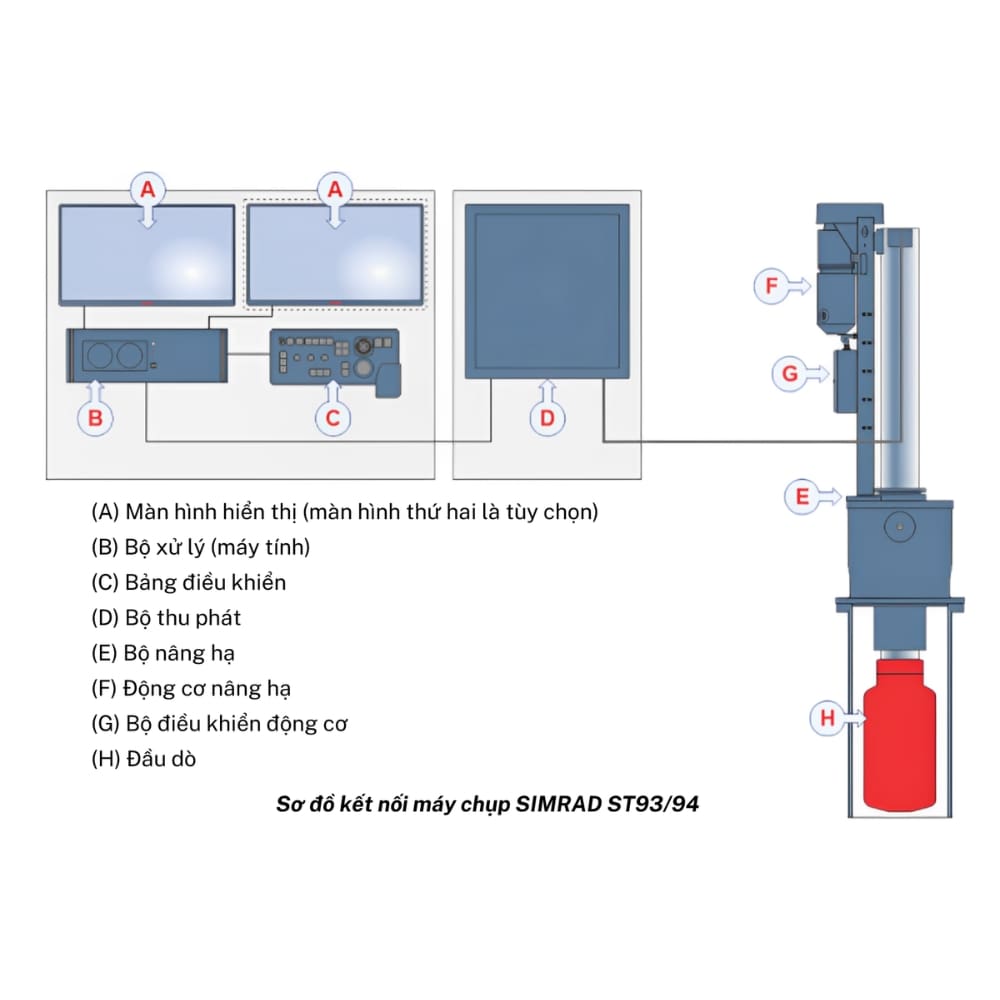 A
A
B
C
D
F
G
E
H

(A) Màn hình hiển thị (màn hình thứ hai là tùy chọn)
(B) Bộ xử lý (máy tính)
(C) Bảng điều khiển
(D) Bộ thu phát
(E) Bộ nâng hạ
(F) Động cơ nâng hạ
(G) Bộ điều khiển động cơ
(H) Đầu dò

Sơ đồ kết nối máy chụp SIMRAD ST93/94