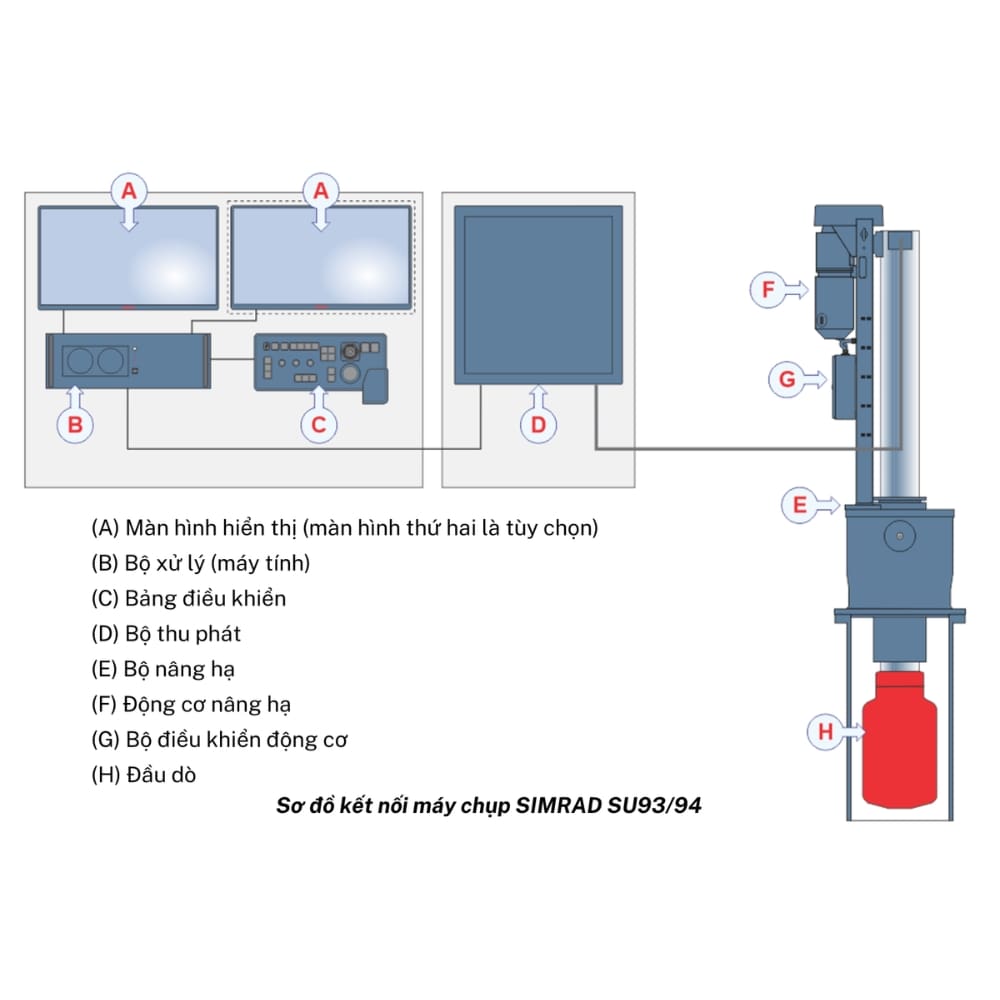 A
A
B
C
D
F
G
E
H

(A) Màn hình hiển thị (màn hình thứ hai là tùy chọn)
(B) Bộ xử lý (máy tính)
(C) Bảng điều khiển
(D) Bộ thu phát
(E) Bộ nâng hạ
(F) Động cơ nâng hạ
(G) Bộ điều khiển động cơ
(H) Đầu dò

Sơ đồ kết nối máy chụp SIMRAD SU93/94